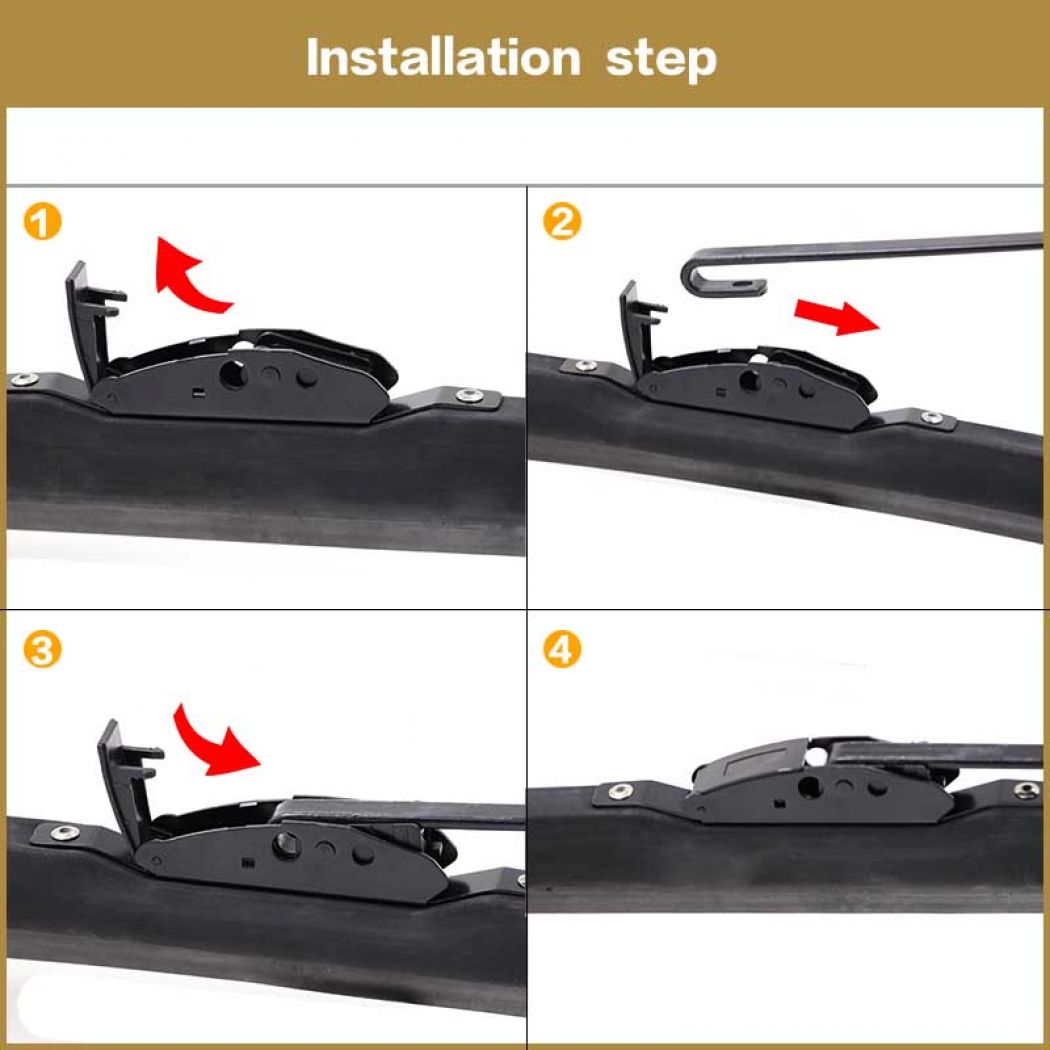 Installation step

1

2

3

4